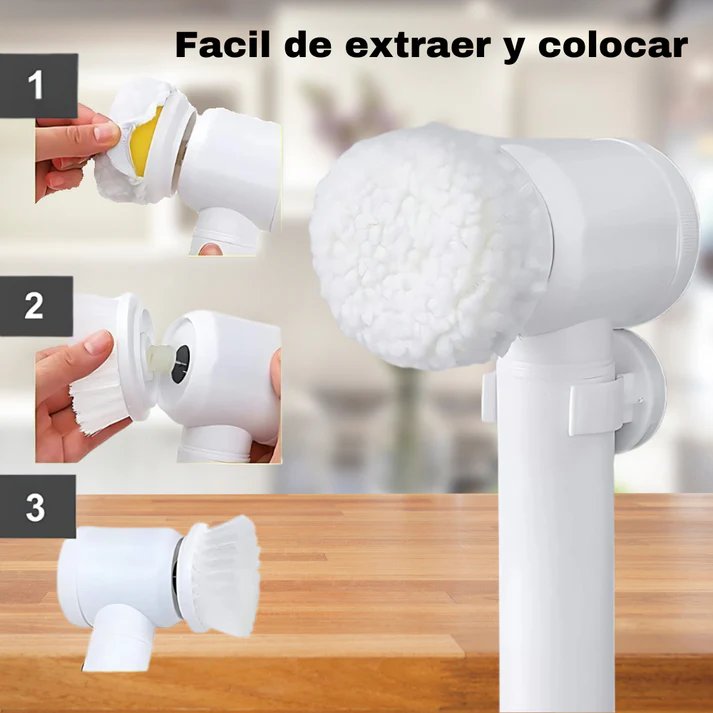 Facil de extraer y colocar

1

2

3